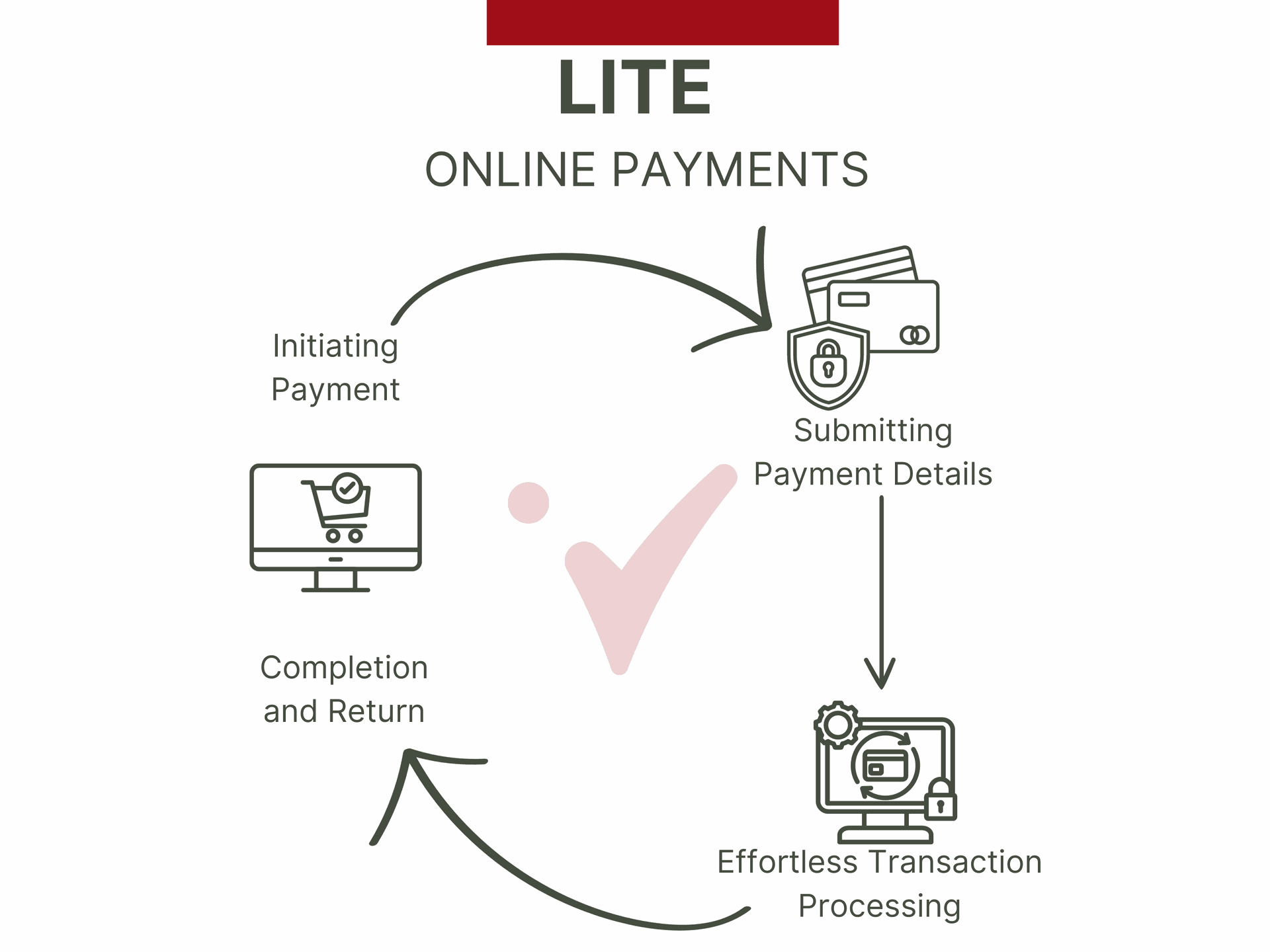 LITE

ONLINE PAYMENTS

Initiating Payment

Submitting Payment Details

Effortless Transaction Processing

Completion and Return