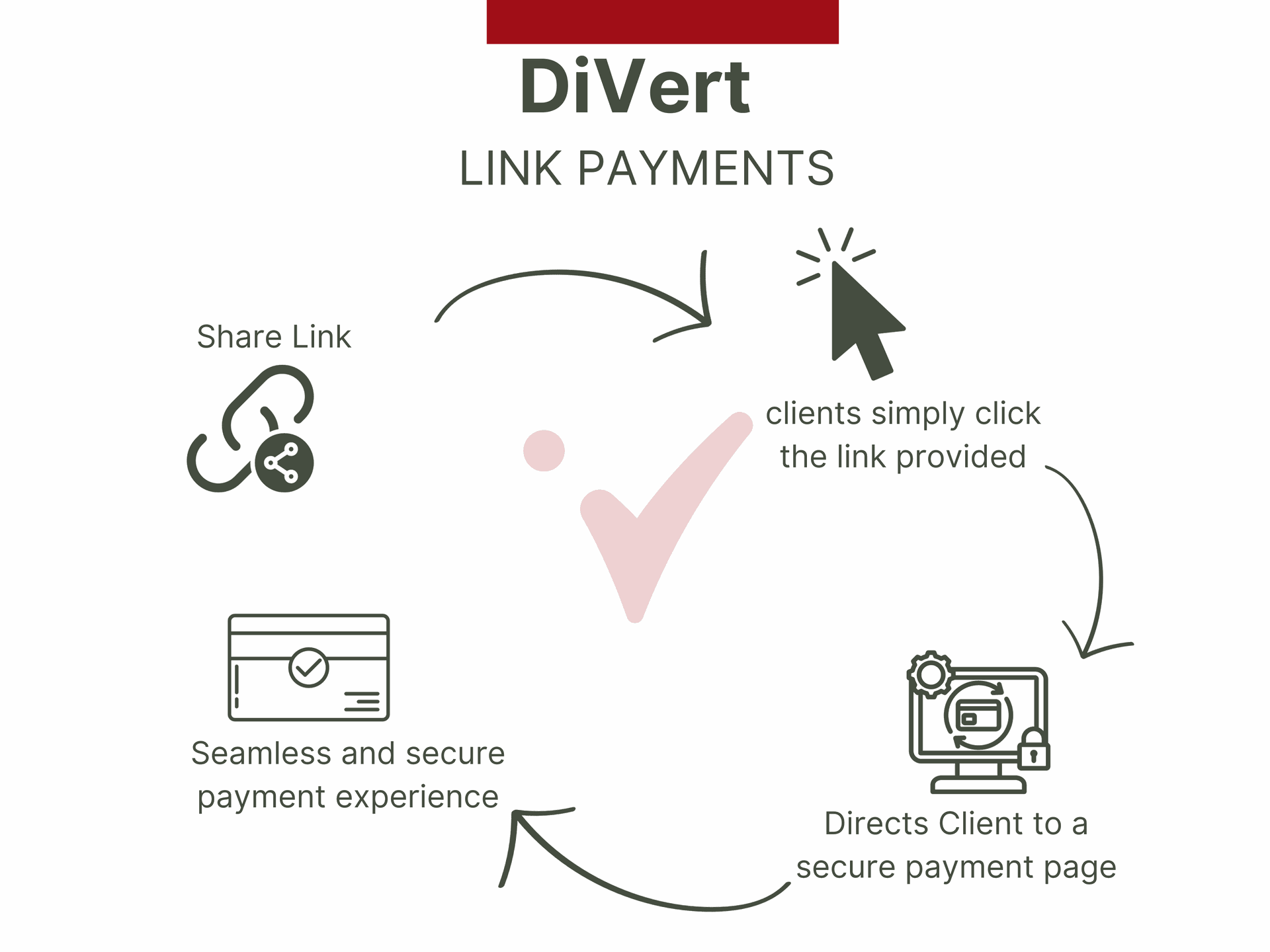 DiVert
LINK PAYMENTS

Share Link

clients simply click the link provided

Directs Client to a secure payment page

Seamless and secure payment experience