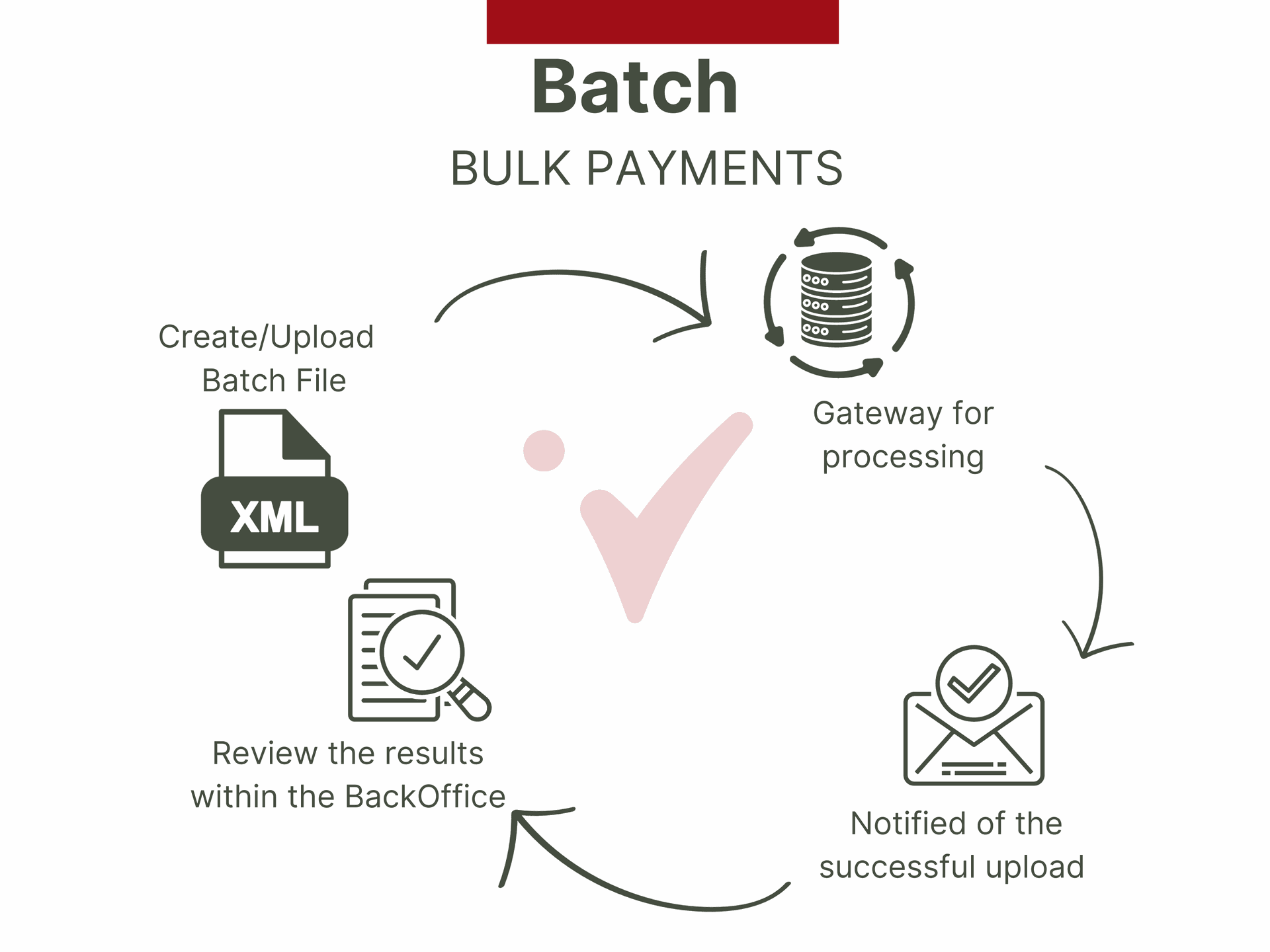 Batch
BULK PAYMENTS

Create/Upload Batch File

XML

Gateway for processing

Notified of the successful upload

Review the results within the BackOffice