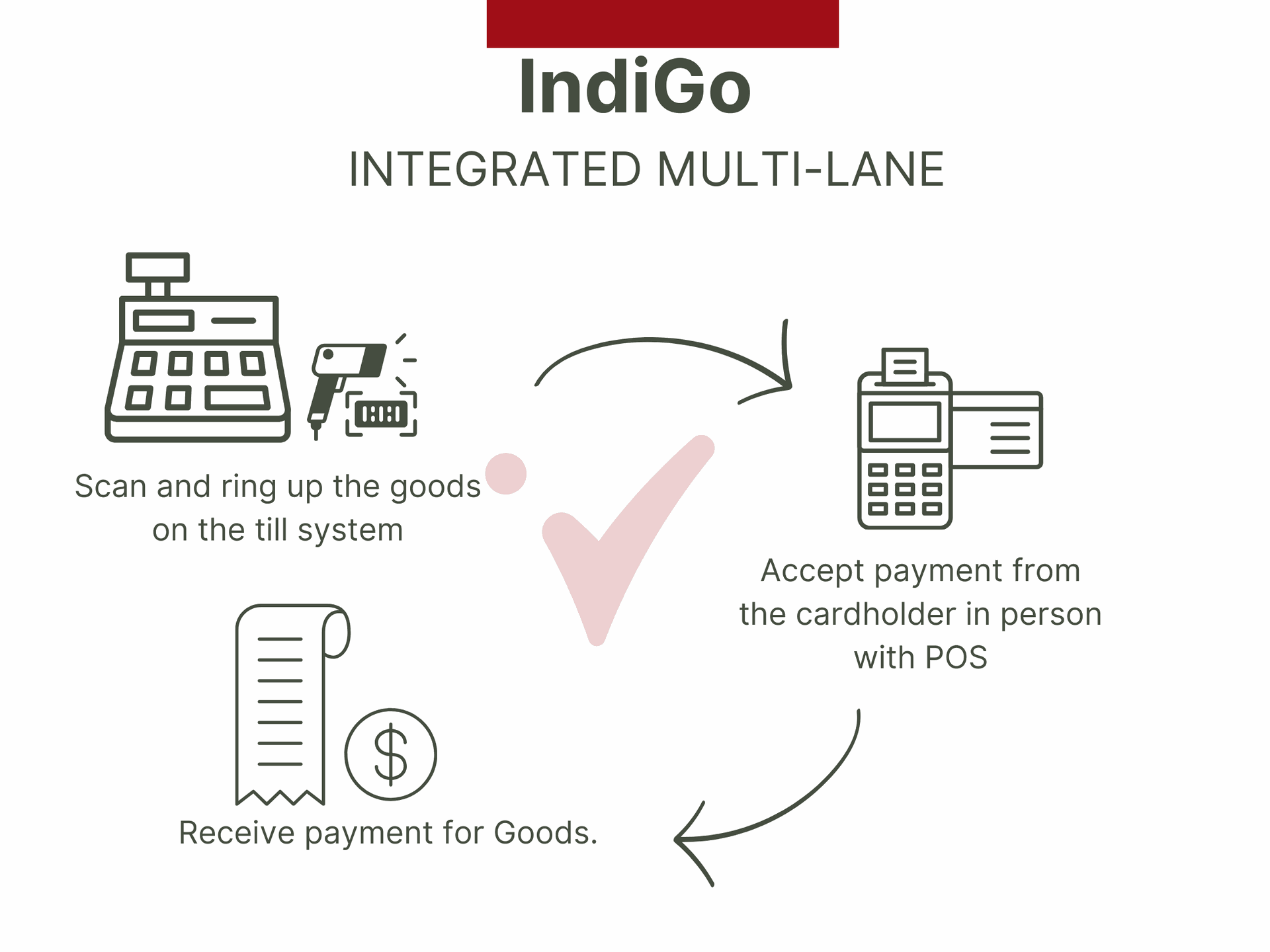 IndiGo

INTEGRATED MULTI-LANE

Scan and ring up the goods on the till system

Accept payment from the cardholder in person with POS

$

Receive payment for Goods.