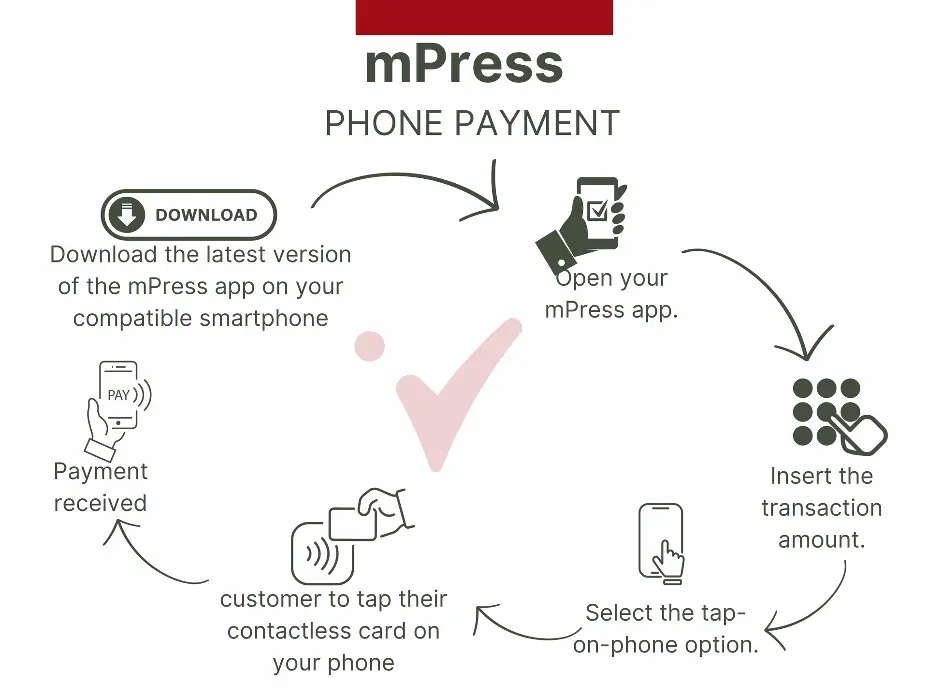 mPress
PHONE PAYMENT

DOWNLOAD
Download the latest version of the mPress app on your compatible smartphone

Open your mPress app.

Insert the transaction amount.

Select the tap-on-phone option.

customer to tap their contactless card on your phone

PAY

Payment received